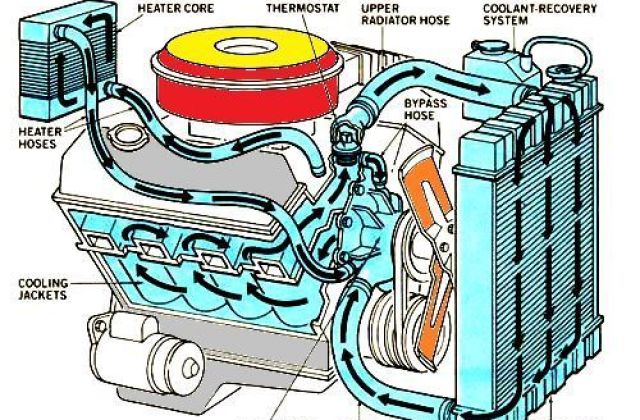 HEATER CORE
THERMOSTAT
UPPER RADIATOR HOSE
COOLANT-RECOVERY SYSTEM
BYPASS HOSE
HEATER HOSES
COOLING JACKETS